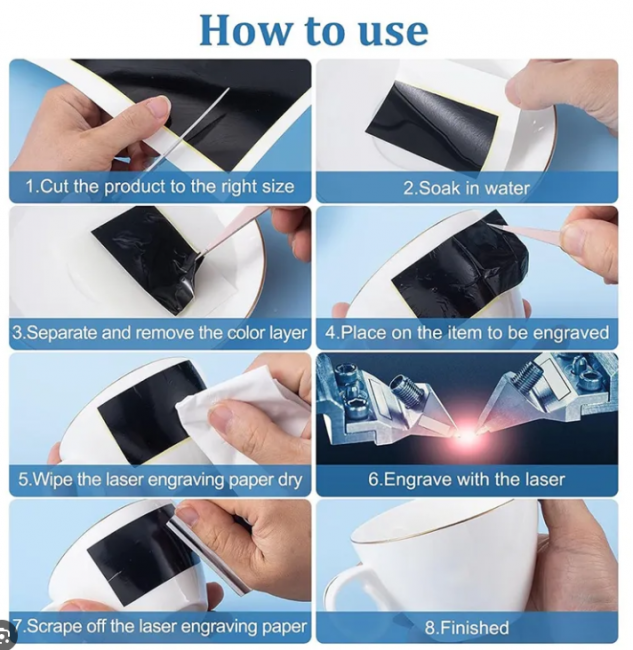 How to use

1.Cut the product to the right size

2.Soak in water

3.Separate and remove the color layer

4.Place on the item to be engraved

5.Wipe the laser engraving paper dry

6.Engrave with the laser

7.Scrape off the laser engraving paper

8.Finished